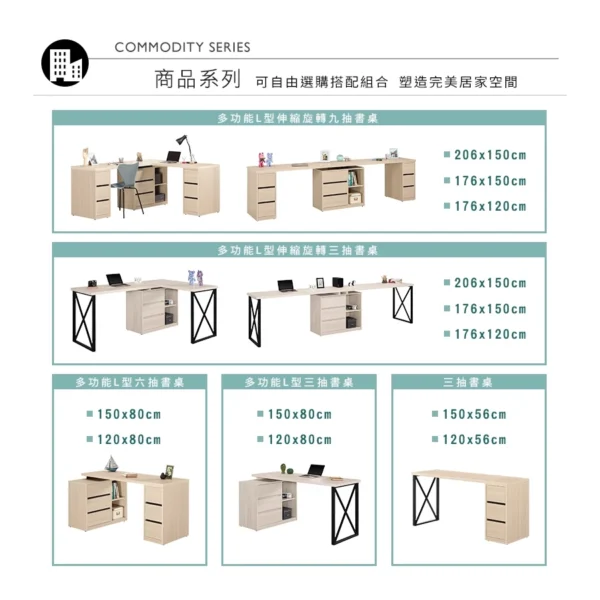 COMMODITY SERIES

商品系列 可自由選購搭配組合 塑造完美居家空間

多功能L型伸縮旋轉九抽書桌

■ 206x150cm

■ 176x150cm

■ 176x120cm

多功能L型伸縮旋轉三抽書桌

■ 206x150cm

■ 176x150cm

■ 176x120cm

多功能L型六抽書桌

■ 150x80cm

■ 120x80cm

多功能L型三抽書桌

■ 150x80cm

■ 120x80cm

三抽書桌

■ 150x56cm

■ 120x56cm